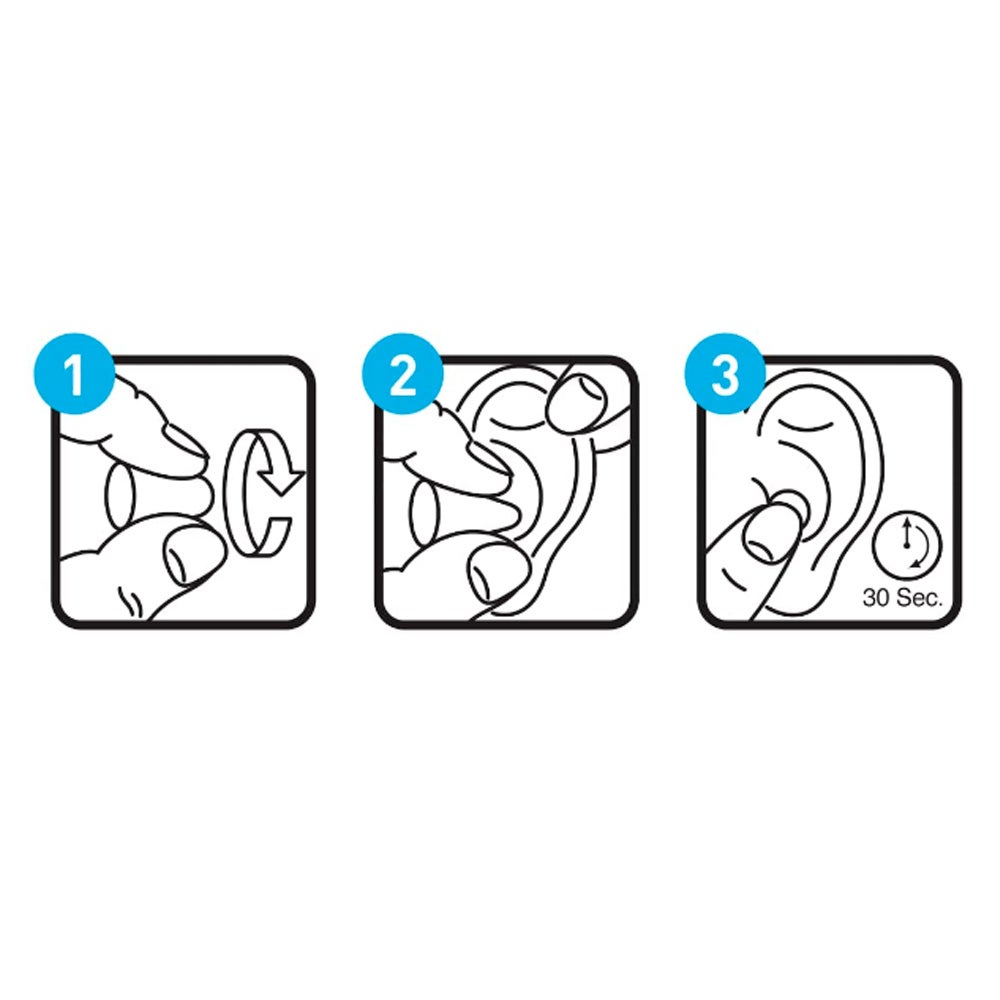 1

2

3

30 Sec.