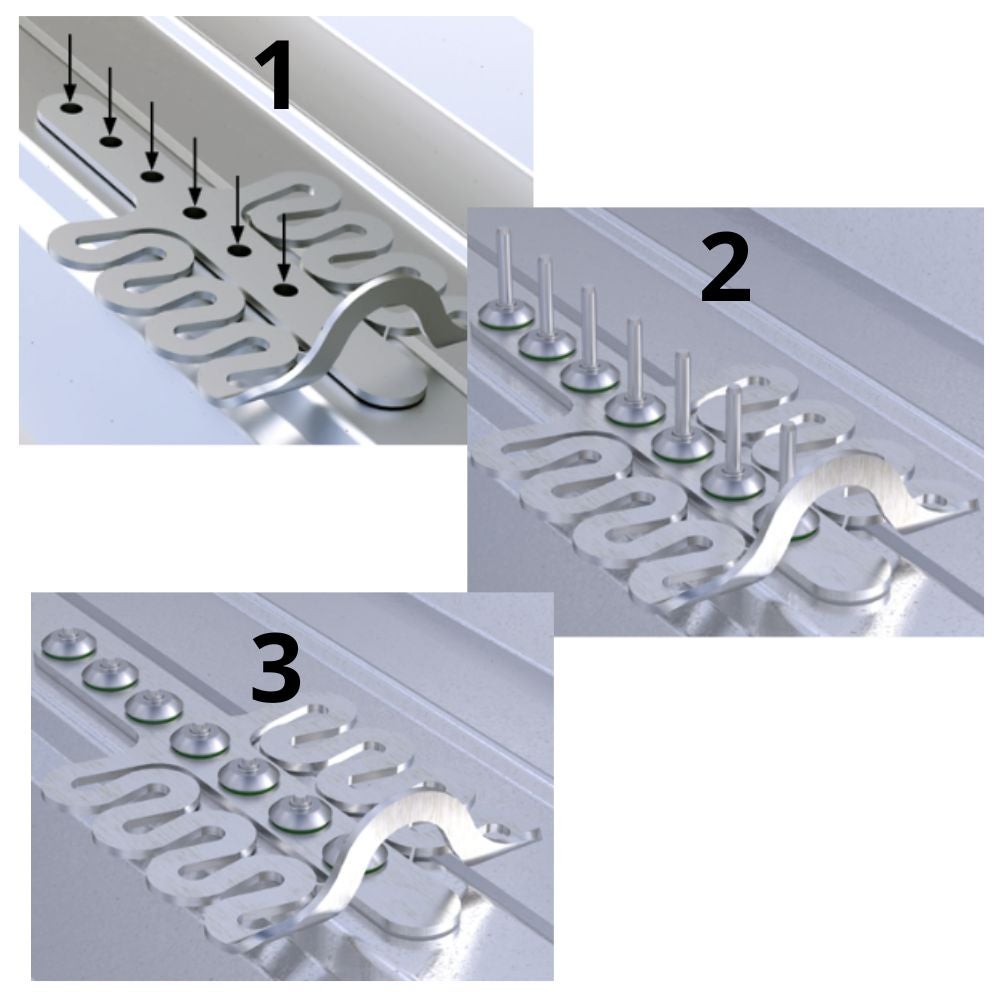 1

2

3