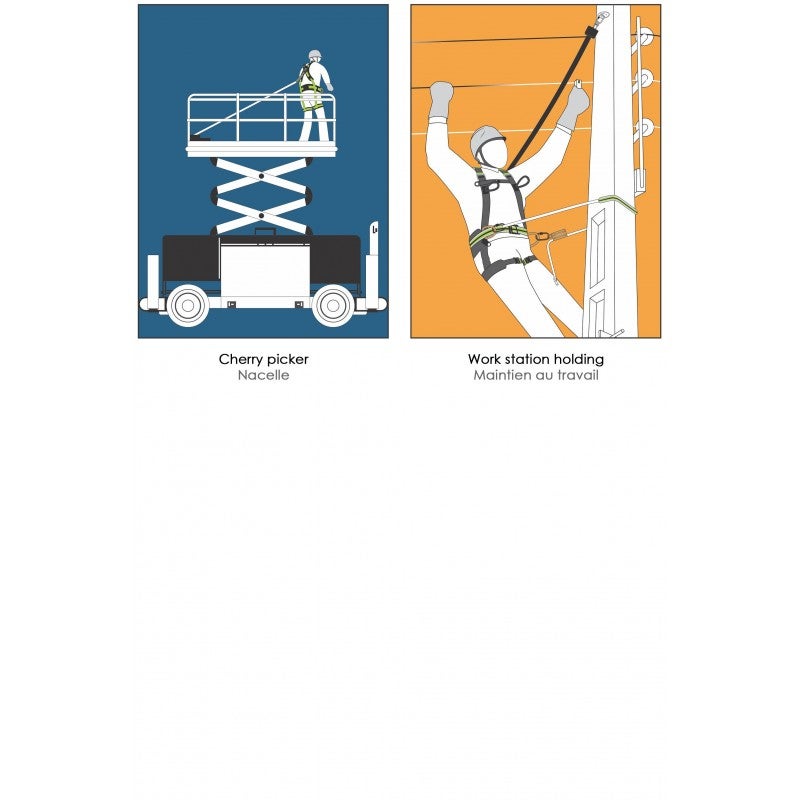 Cherry picker
Nacelle

Work station holding
Maintien au travail