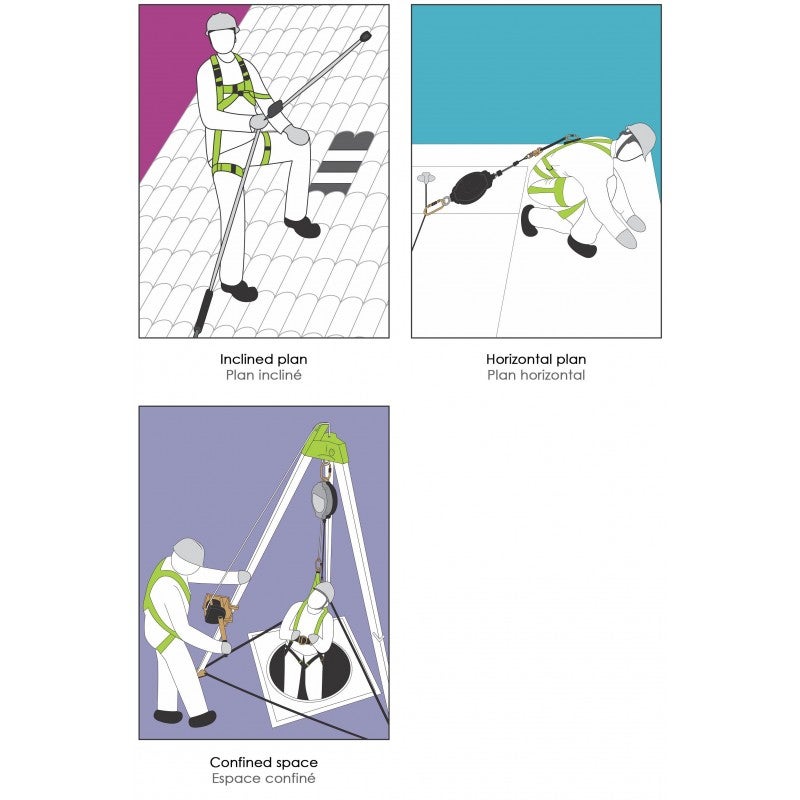 Inclined plan
Plan incliné

Horizontal plan
Plan horizontal

Confined space
Espace confiné