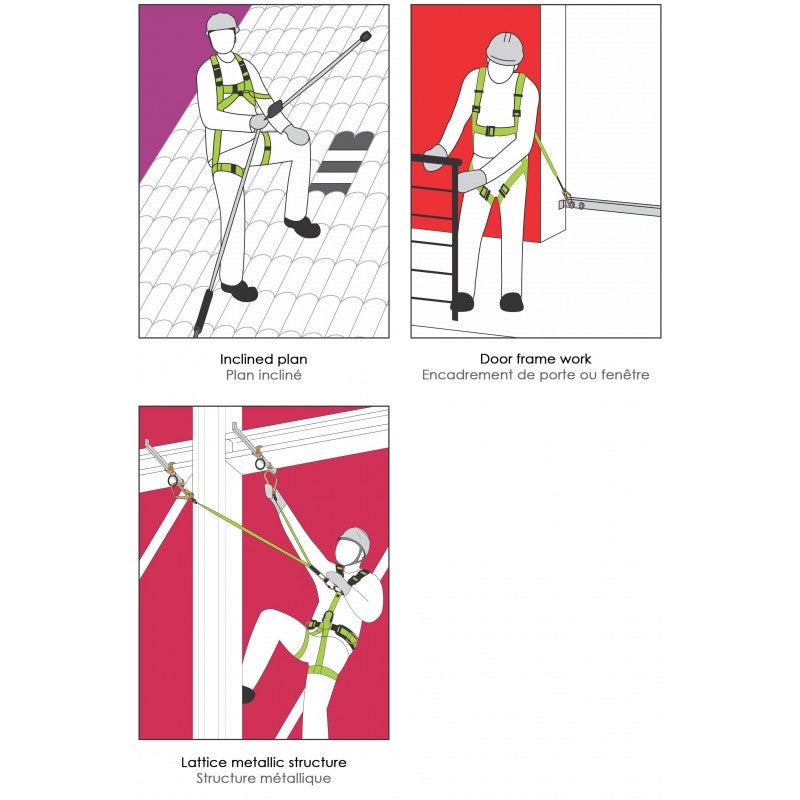 Inclined plan
Plan incliné

Door frame work
Encadrement de porte ou fenêtre

Lattice metallic structure
Structure métallique