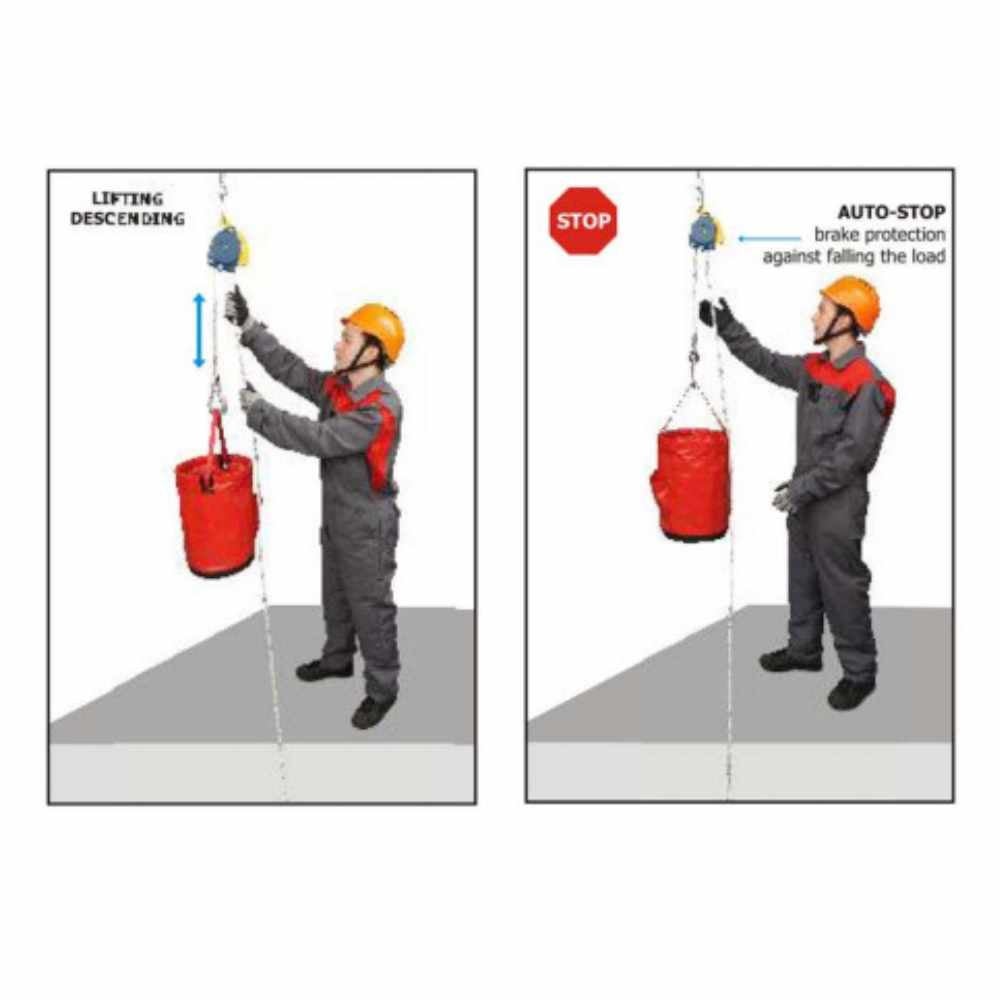 LIFTING
DESCENDING

STOP

AUTO-STOP
brake protection
against falling the load